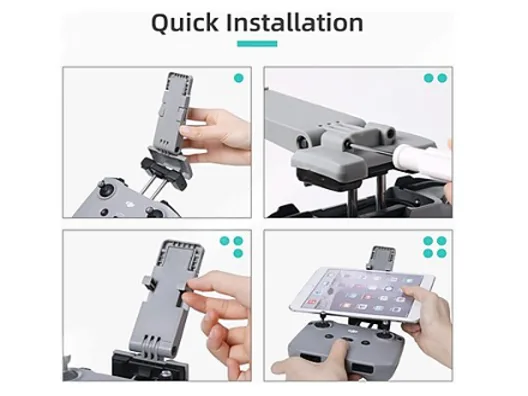 Quick Installation