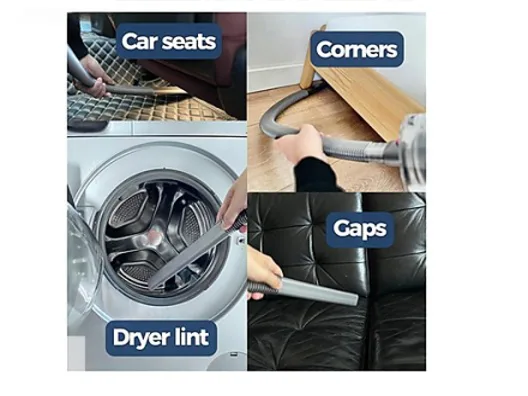 Car seats

Corners

Gaps

Dryer lint