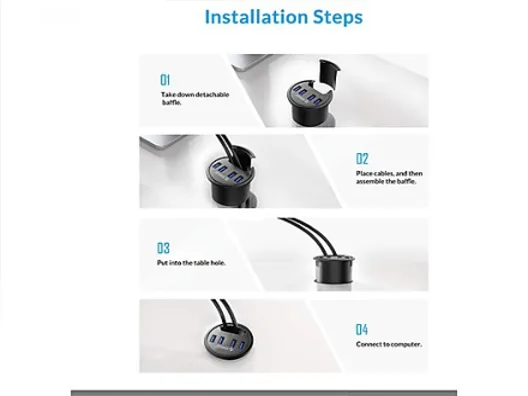 Installation Steps

01
Take down detachable baffle.

02
Place cables, and then assemble the baffle.

03
Put into the table hole.

04
Connect to computer.