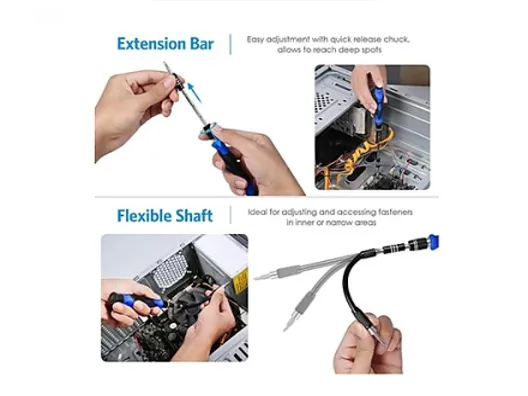 Extension Bar

Easy adjustment with quick release chuck, allows to reach deep spots

Flexible Shaft

Ideal for adjusting and accessing fasteners in inner or narrow areas