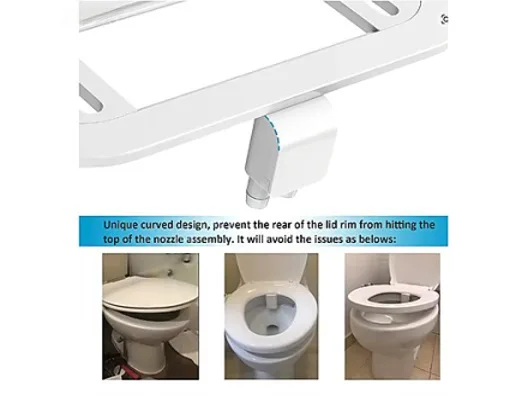 Unique curved design, prevent the rear of the lid rim from hitting the top of the nozzle assembly. It will avoid the issues as belows: