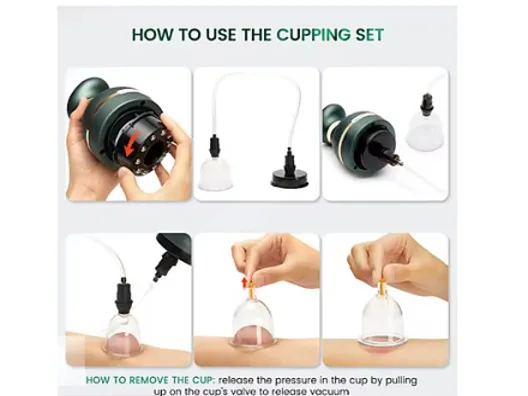 HOW TO USE THE CUPPING SET

HOW TO REMOVE THE CUP: release the pressure in the cup by pulling up on the cup's valve to release vacuum