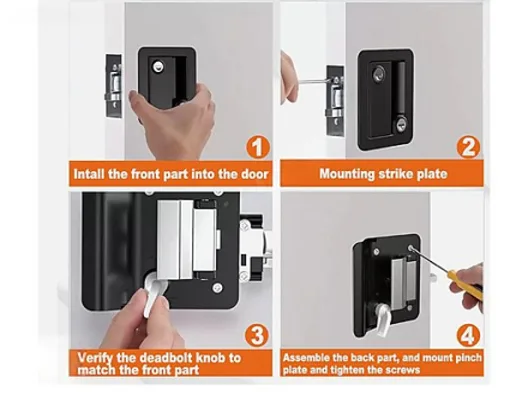 1

Intall the front part into the door

2

Mounting strike plate

3

Verify the deadbolt knob to match the front part

4

Assemble the back part, and mount pinch plate and tighten the screws