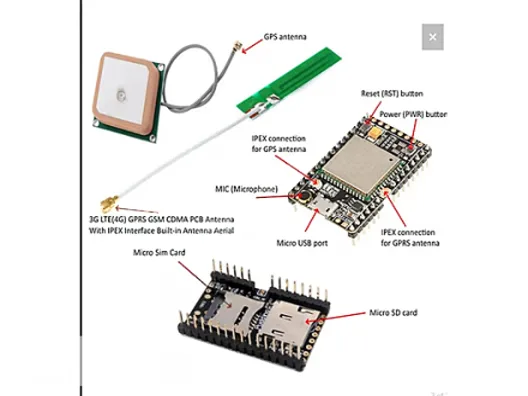 ×

GPS antenna

Reset (RST) button

Power (PWR) button

IPEX connection for GPS antenna

MIC (Microphone)

3G LTE(4G) GPRS GSM CDMA PCB Antenna With IPEX Interface Built-in Antenna Aerial

Micro USB port

IPEX connection for GPRS antenna

Micro Sim Card

Micro SD card