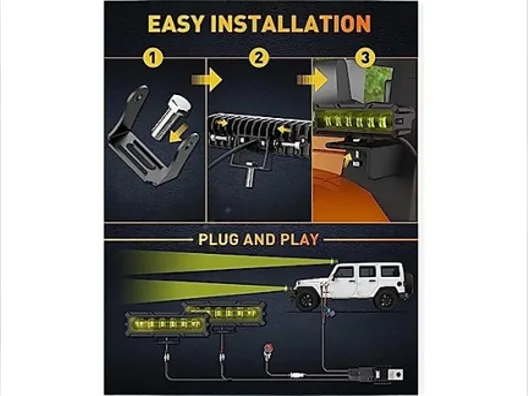 EASY INSTALLATION

1

2

3

PLUG AND PLAY