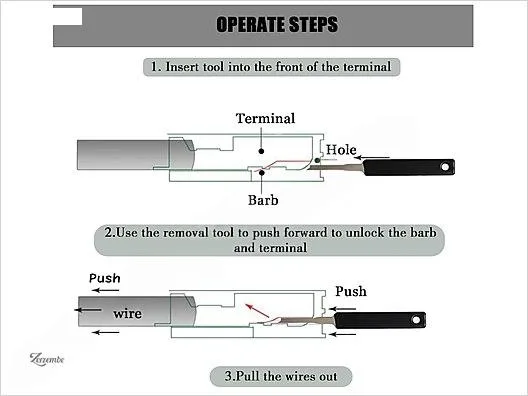 OPERATE STEPS

1. Insert tool into the front of the terminal

Terminal

Hole

Barb

2.Use the removal tool to push forward to unlock the barb and terminal

Push

wire

Push

Zerzembe

3.Pull the wires out