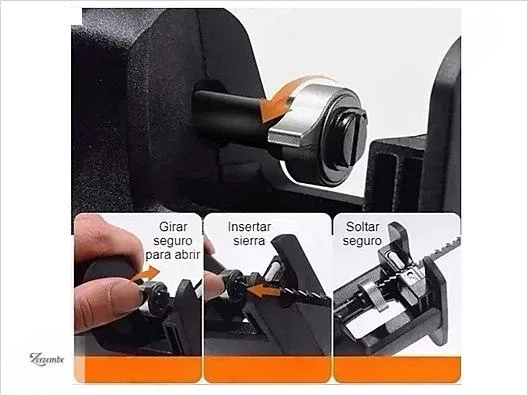 Girar seguro para abrir

Insertar sierra

Soltar seguro

Zerzembe