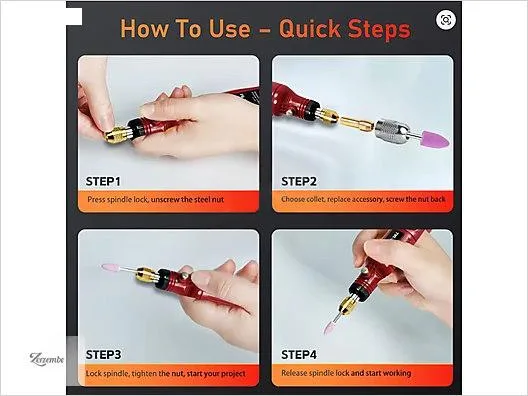 How To Use – Quick Steps

STEP1
Press spindle lock, unscrew the steel nut

STEP2
Choose collet, replace accessory, screw the nut back

STEP3
Lock spindle, tighten the nut, start your project

STEP4
Release spindle lock and start working

Zerzembe