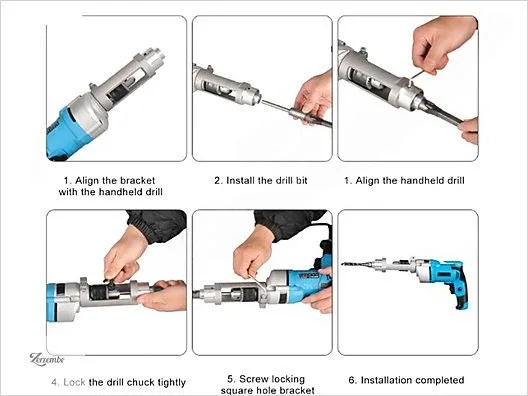 1. Align the bracket with the handheld drill

2. Install the drill bit

1. Align the handheld drill

Zerzembe

4. Lock the drill chuck tightly

5. Screw locking square hole bracket

6. Installation completed